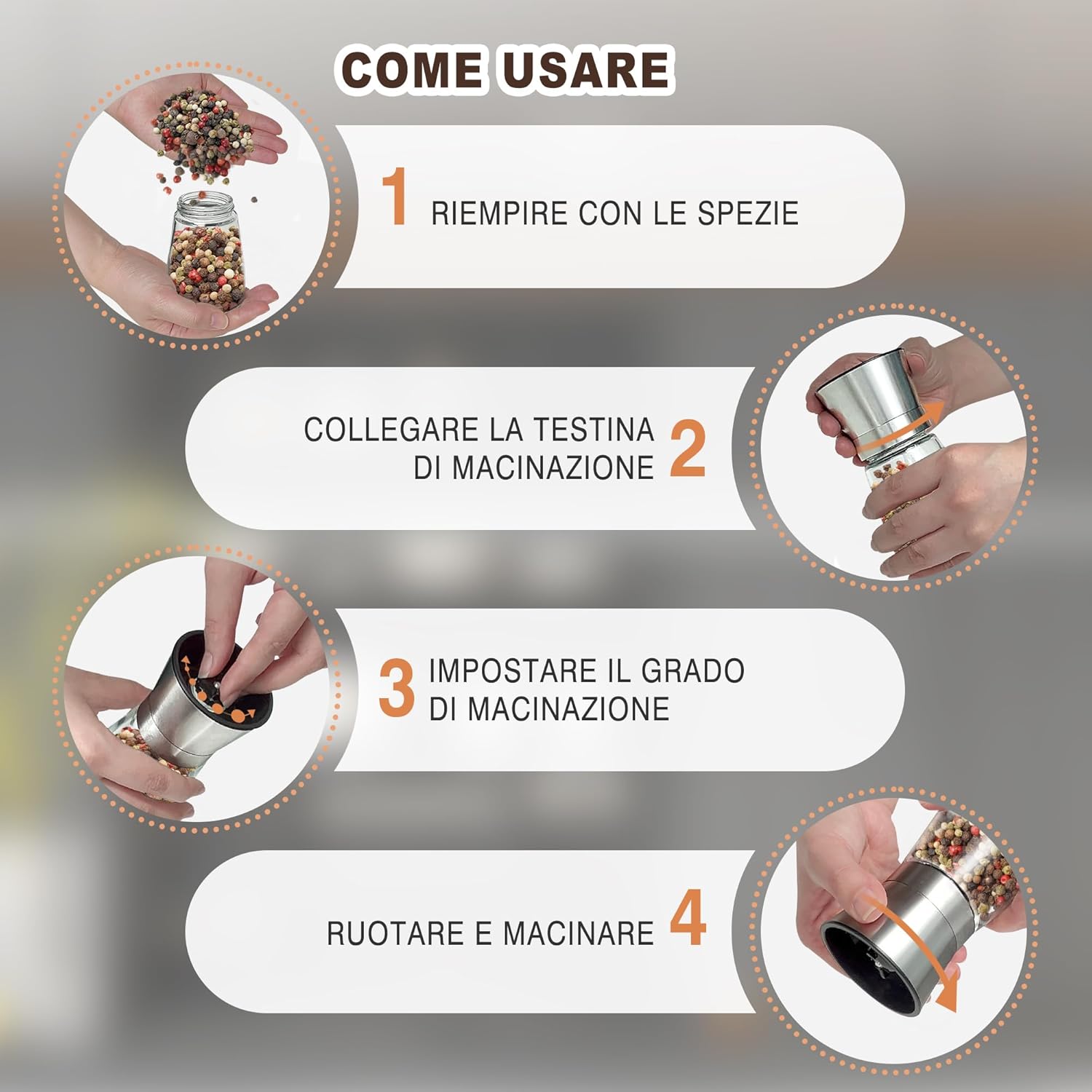 COME USARE

1 RIEMPIRE CON LE SPEZIE

COLLEGARE LA TESTINA DI MACINAZIONE 2

3 IMPOSTARE IL GRADO DI MACINAZIONE

RUOTARE E MACINARE 4